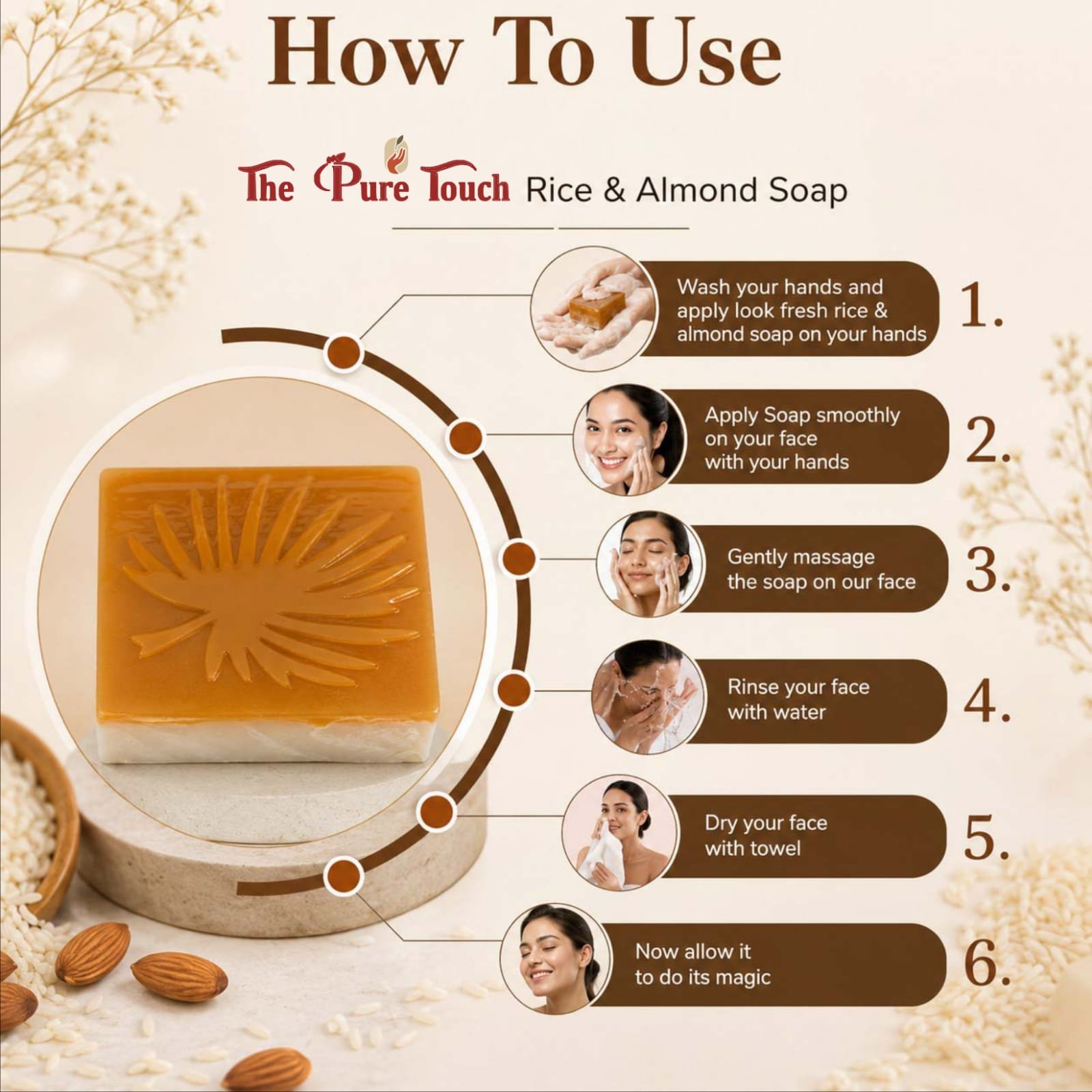 How To Use

The Pure Touch Rice & Almond Soap

Wash your hands and apply look fresh rice & almond soap on your hands 1.

Apply Soap smoothly on your face with your hands 2.

Gently massage the soap on our face 3.

Rinse your face with water 4.

Dry your face with towel 5.

Now allow it to do its magic 6.